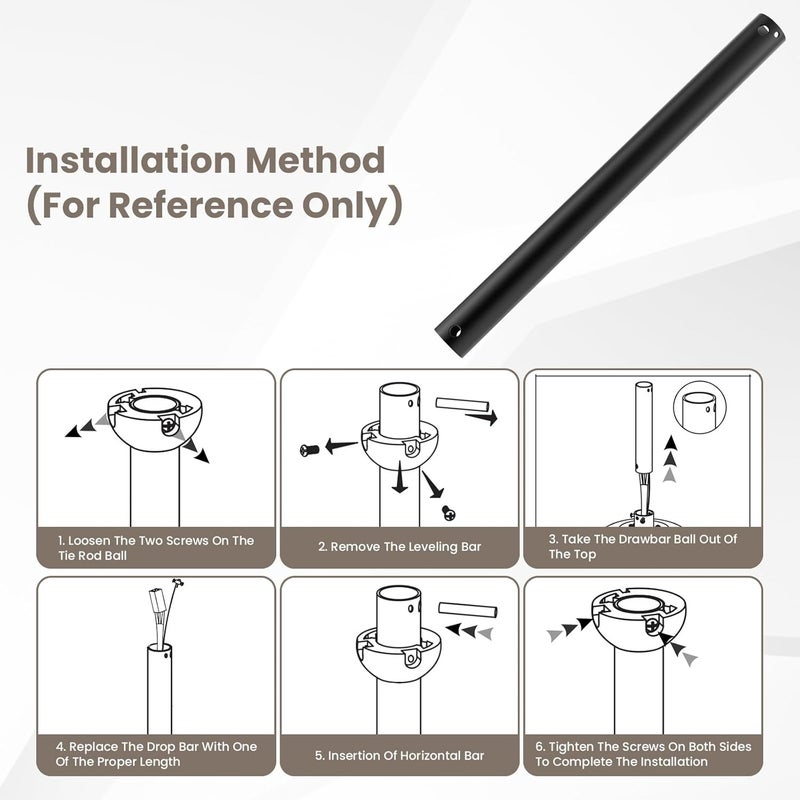 Installation Method
(For Reference Only)

1. Loosen The Two Screws On The Tie Rod Ball

2. Remove The Leveling Bar

3. Take The Drawbar Ball Out Of The Top

4. Replace The Drop Bar With One Of The Proper Length

5. Insertion Of Horizontal Bar

6. Tighten The Screws On Both Sides To Complete The Installation